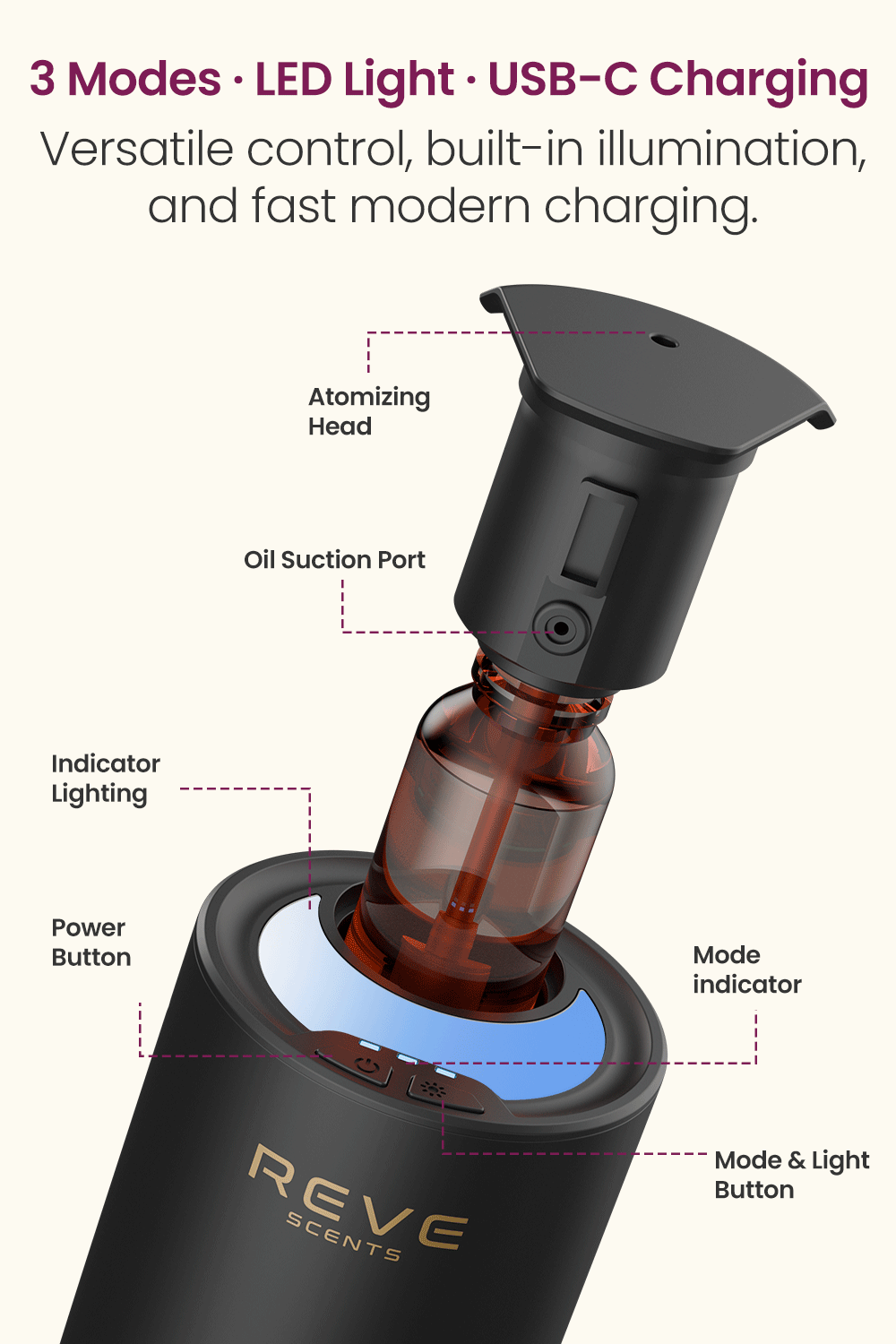 3 Modes · LED Light · USB-C Charging
Versatile control, built-in illumination, and fast modern charging.

Atomizing Head

Oil Suction Port

Indicator Lighting

Power Button

Mode indicator

Mode & Light Button

REVE
SCENTS