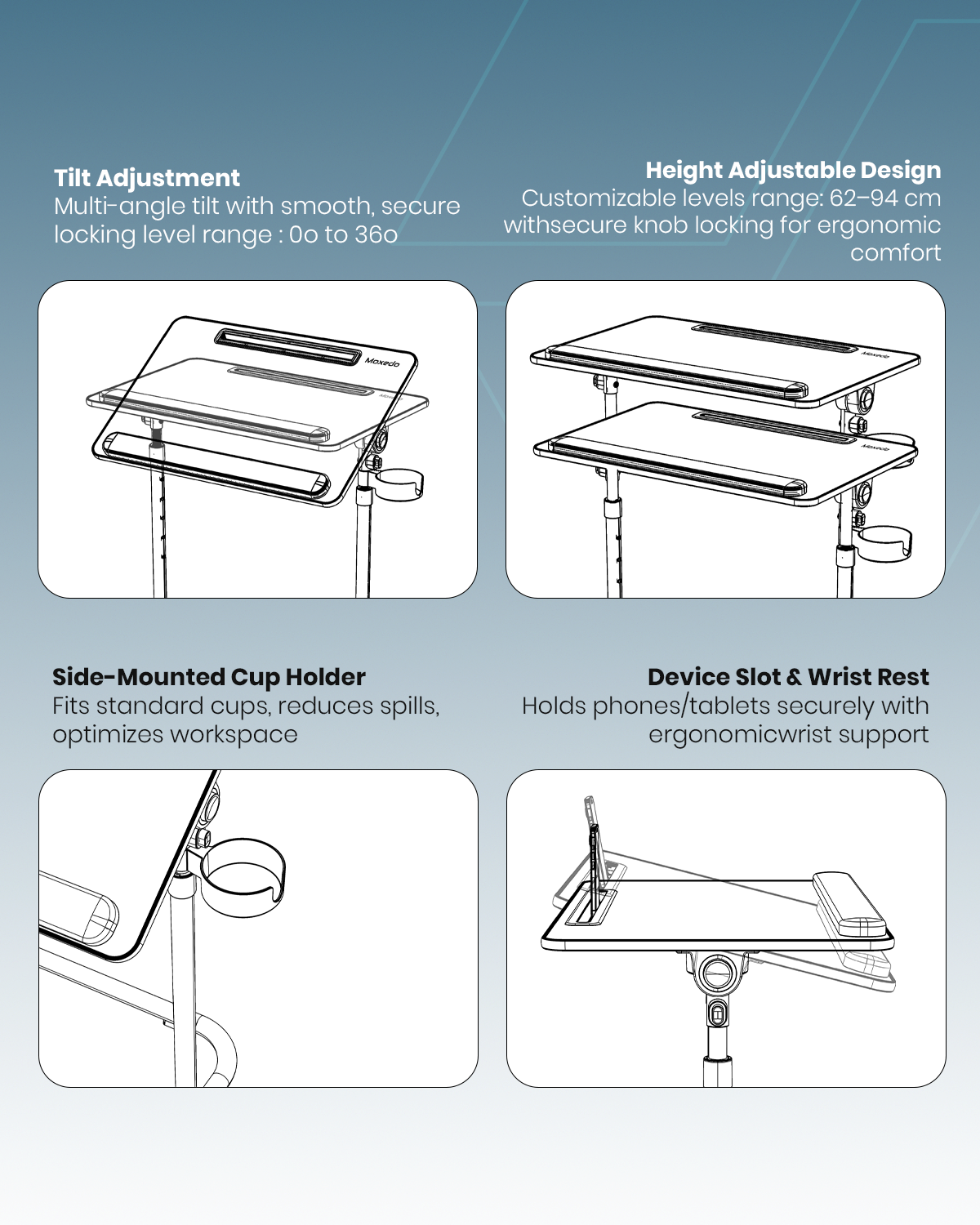 Tilt Adjustment
Multi-angle tilt with smooth, secure locking level range : 0o to 36o

Height Adjustable Design
Customizable levels range: 62–94 cm withsecure knob locking for ergonomic comfort

Moxedo

Moxedo

Moxedo

Side-Mounted Cup Holder
Fits standard cups, reduces spills, optimizes workspace

Device Slot & Wrist Rest
Holds phones/tablets securely with ergonomicwrist support